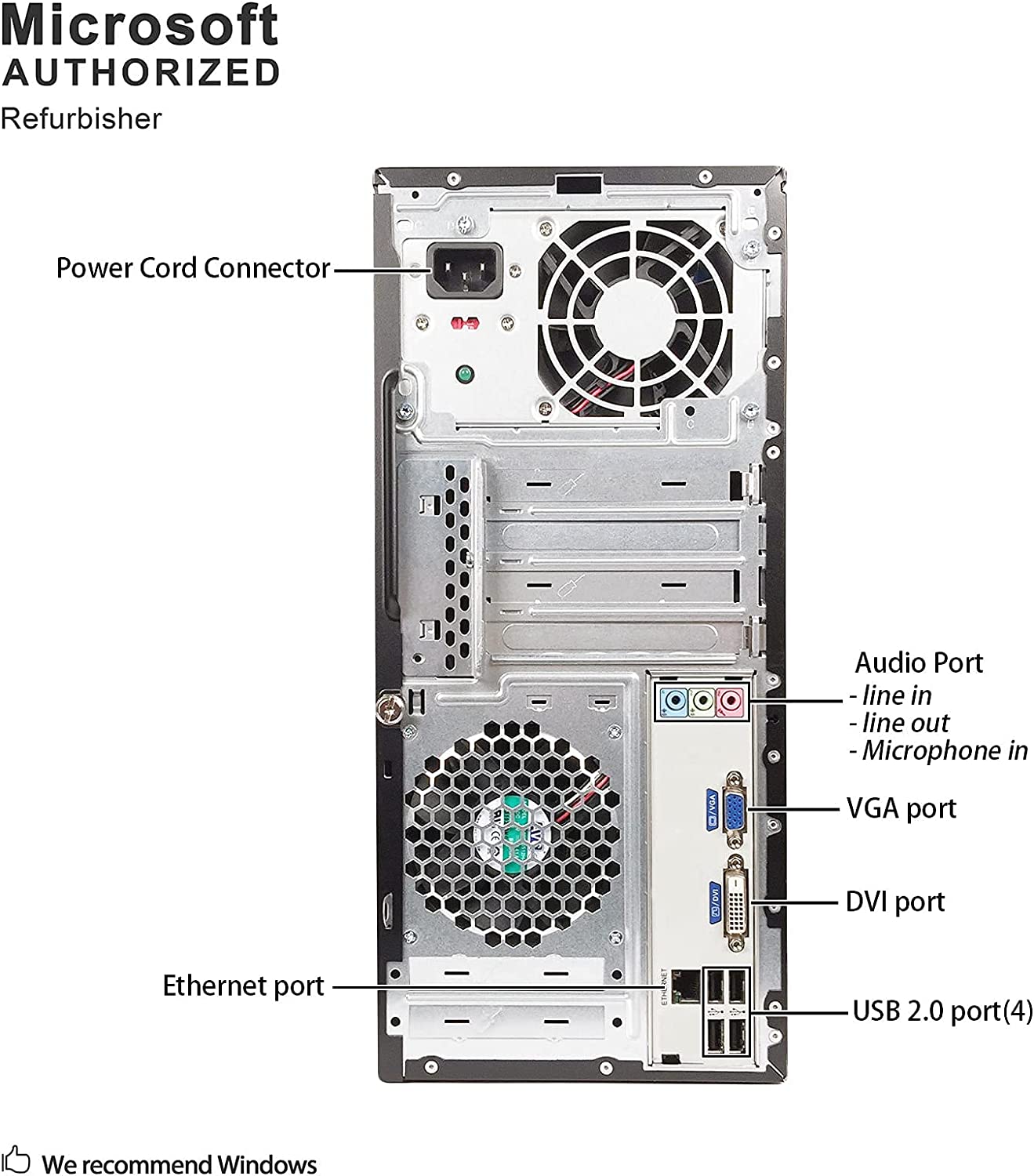 Microsoft
AUTHORIZED
Refurbisher

Power Cord Connector

Audio Port
- line in
- line out
- Microphone in

VGA
VGA port

DVI
DVI port

Ethernet port

ETHERNET

USB 2.0 port(4)

We recommend Windows