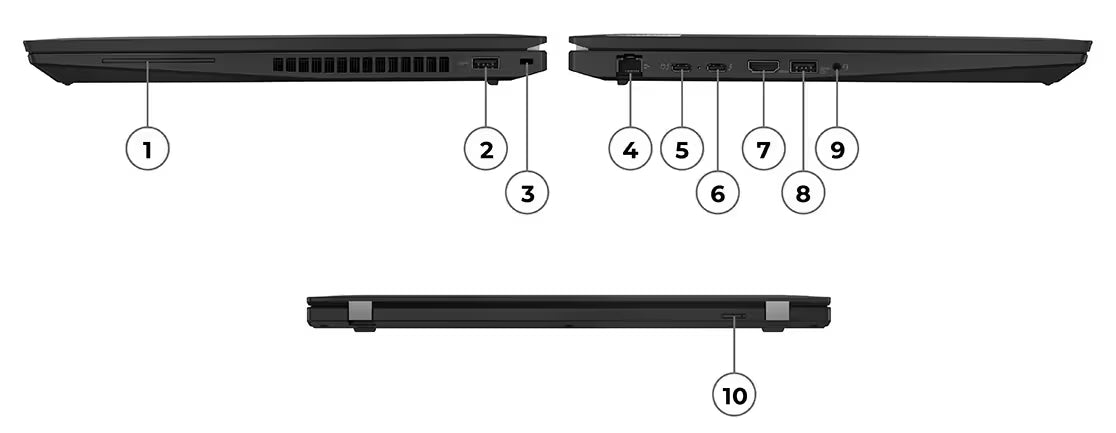 1
2
3
4
5
6
7
8
9
10