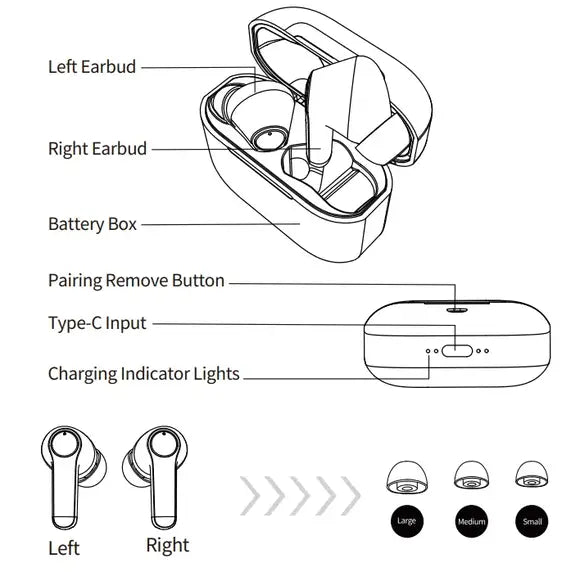 Left Earbud

Right Earbud

Battery Box

Pairing Remove Button

Type-C Input

Charging Indicator Lights

Left

Right

Large

Medium

Small