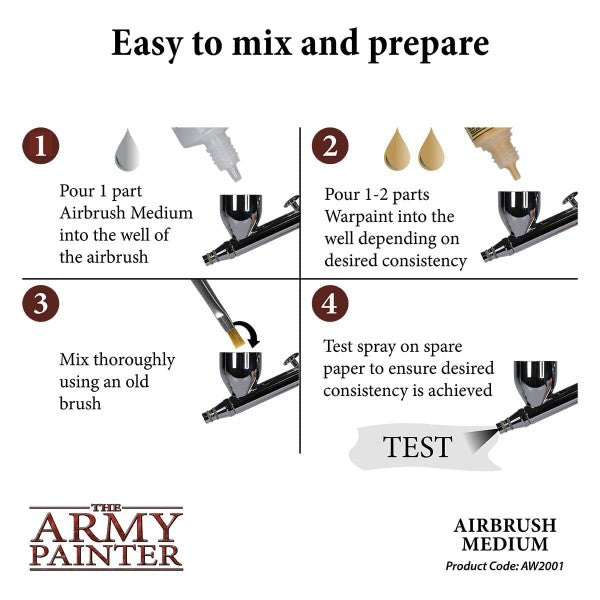 Easy to mix and prepare

1

Pour 1 part Airbrush Medium into the well of the airbrush

2

Pour 1-2 parts Warpaint into the well depending on desired consistency

3

Mix thoroughly using an old brush

4

Test spray on spare paper to ensure desired consistency is achieved

TEST

THE ARMY PAINTER

AIRBRUSH MEDIUM

Product Code: AW2001