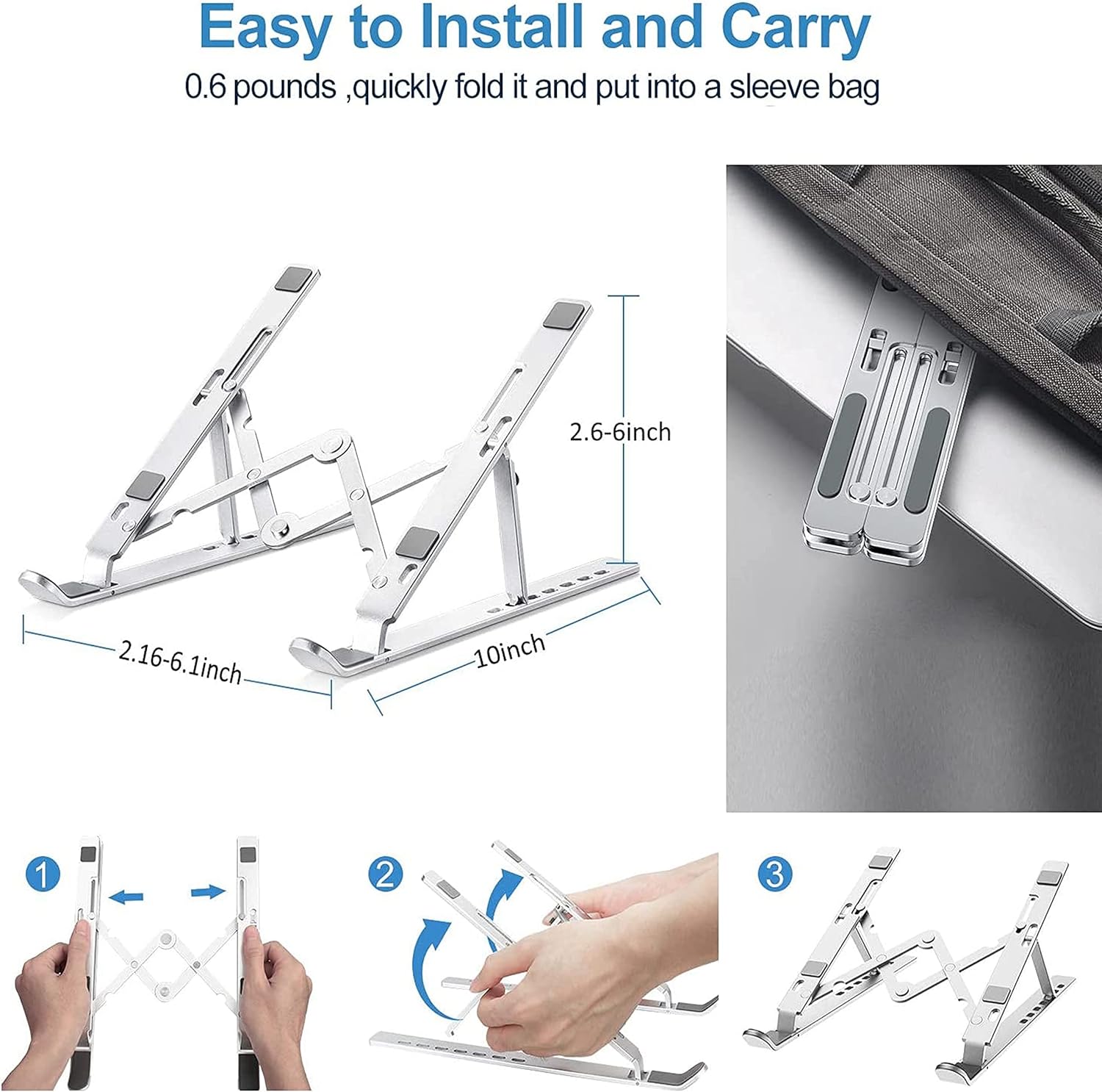 Easy to Install and Carry

0.6 pounds ,quickly fold it and put into a sleeve bag

2.6-6inch

2.16-6.1inch

10inch

1

2

3