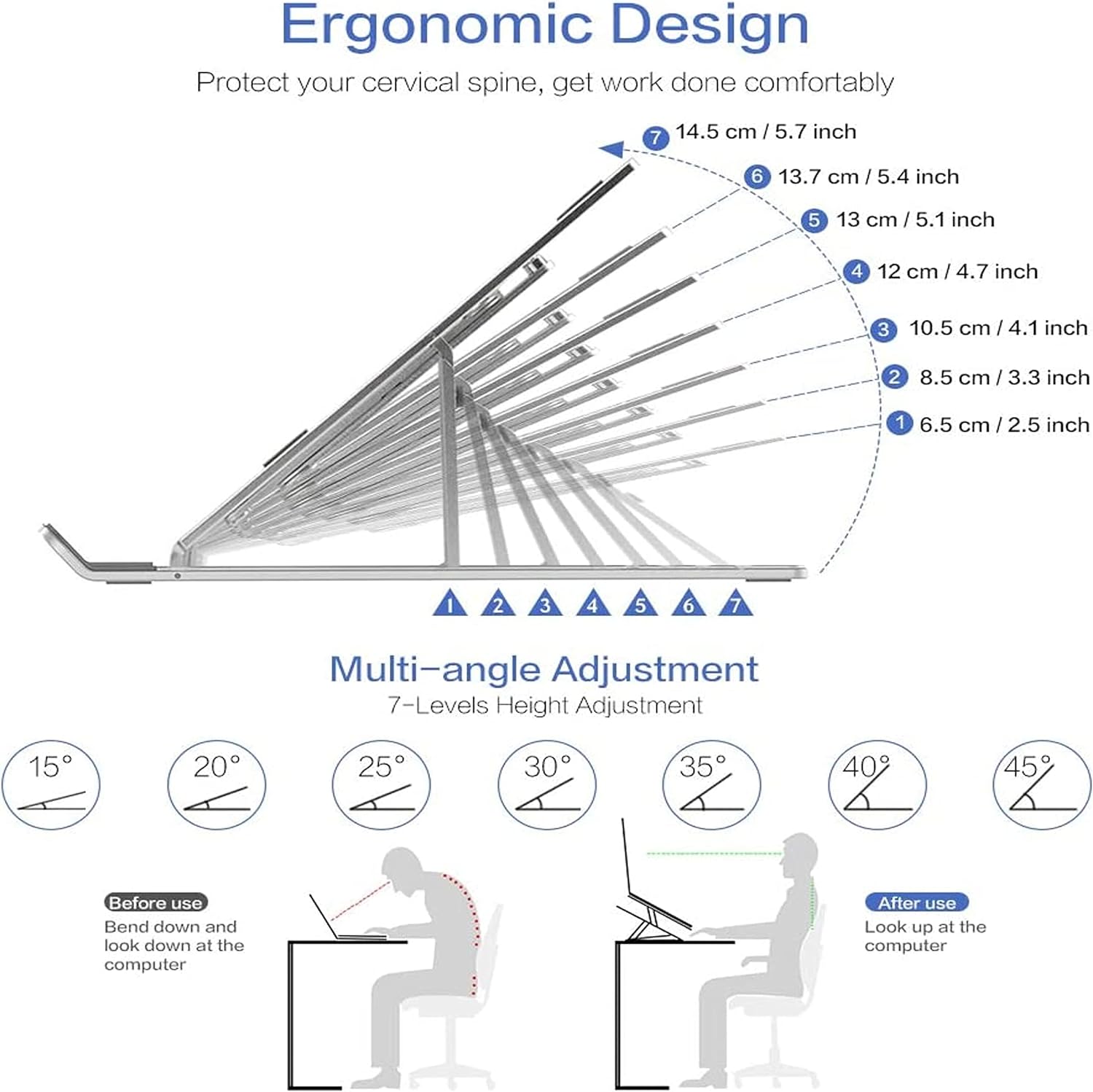 Ergonomic Design

Protect your cervical spine, get work done comfortably

7 14.5 cm / 5.7 inch

6 13.7 cm / 5.4 inch

5 13 cm / 5.1 inch

4 12 cm / 4.7 inch

3 10.5 cm / 4.1 inch

2 8.5 cm / 3.3 inch

1 6.5 cm / 2.5 inch

1 2 3 4 5 6 7

Multi-angle Adjustment

7-Levels Height Adjustment

15° 20° 25° 30° 35° 40° 45°

Before use
Bend down and look down at the computer

After use
Look up at the computer