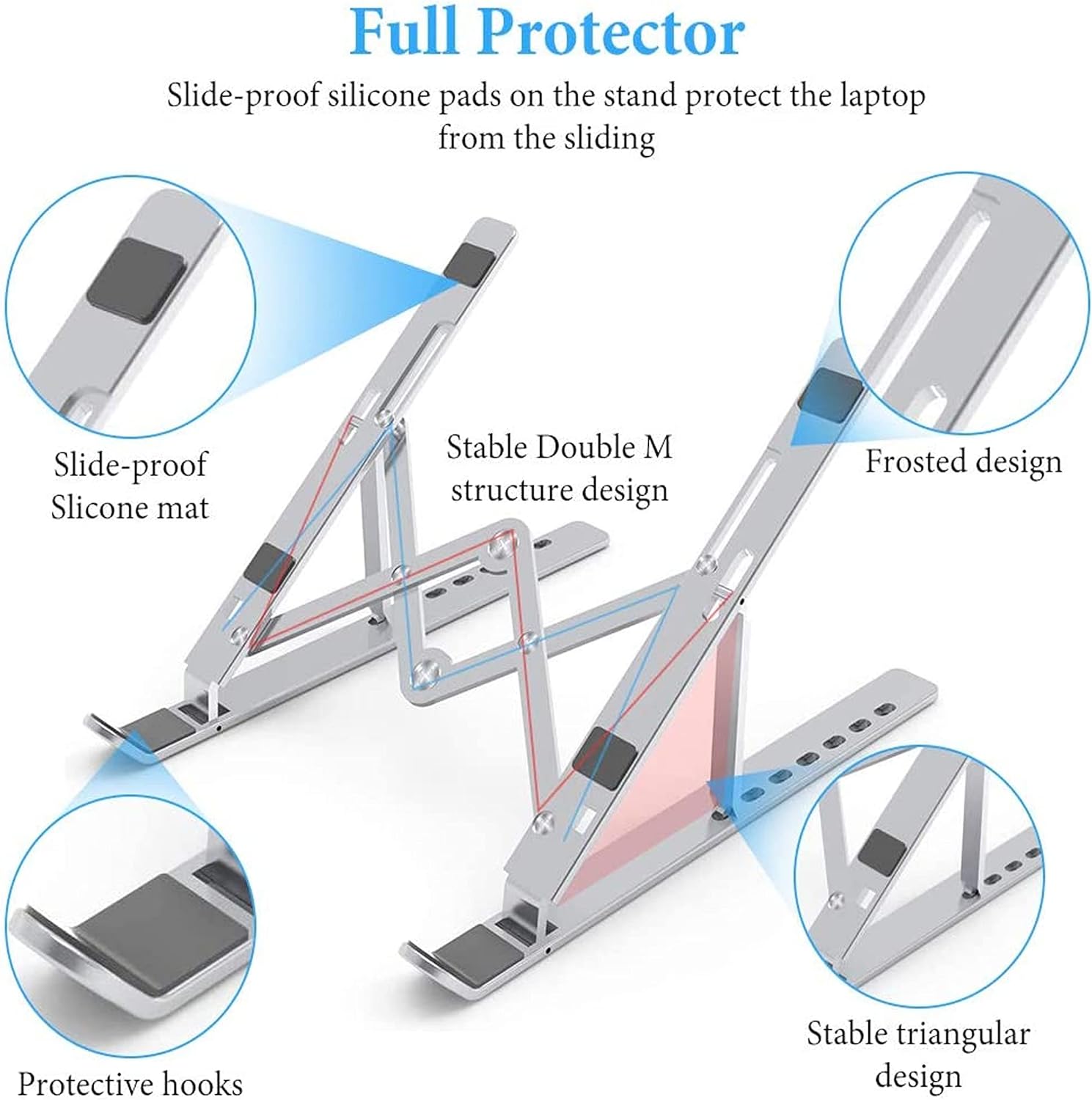 Full Protector

Slide-proof silicone pads on the stand protect the laptop from the sliding

Slide-proof Slicone mat

Stable Double M structure design

Frosted design

Protective hooks

Stable triangular design