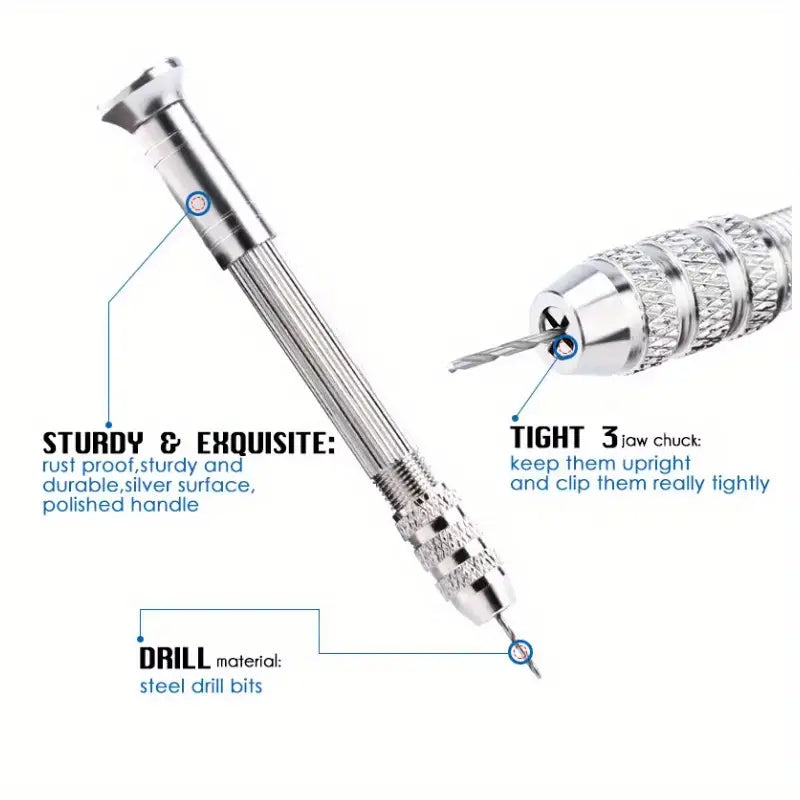 STURDY & EXQUISITE:
rust proof,sturdy and durable,silver surface, polished handle

TIGHT 3 jaw chuck:
keep them upright
and clip them really tightly

DRILL material:
steel drill bits