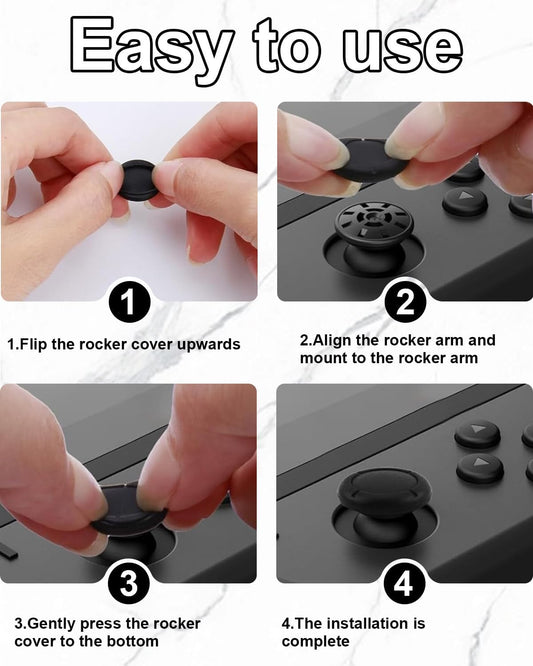 Easy to use

1

1.Flip the rocker cover upwards

2

2.Align the rocker arm and mount to the rocker arm

3

3.Gently press the rocker cover to the bottom

4

4.The installation is complete