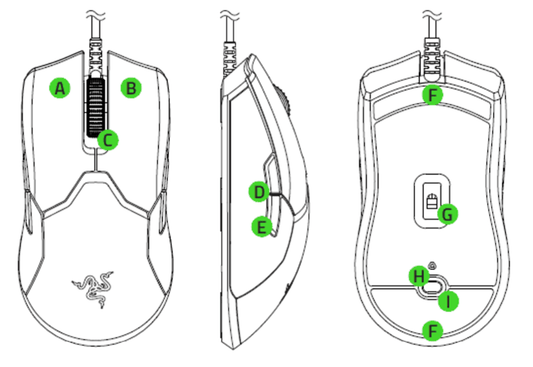 A
B
C
D
E
F
G
H
I
F